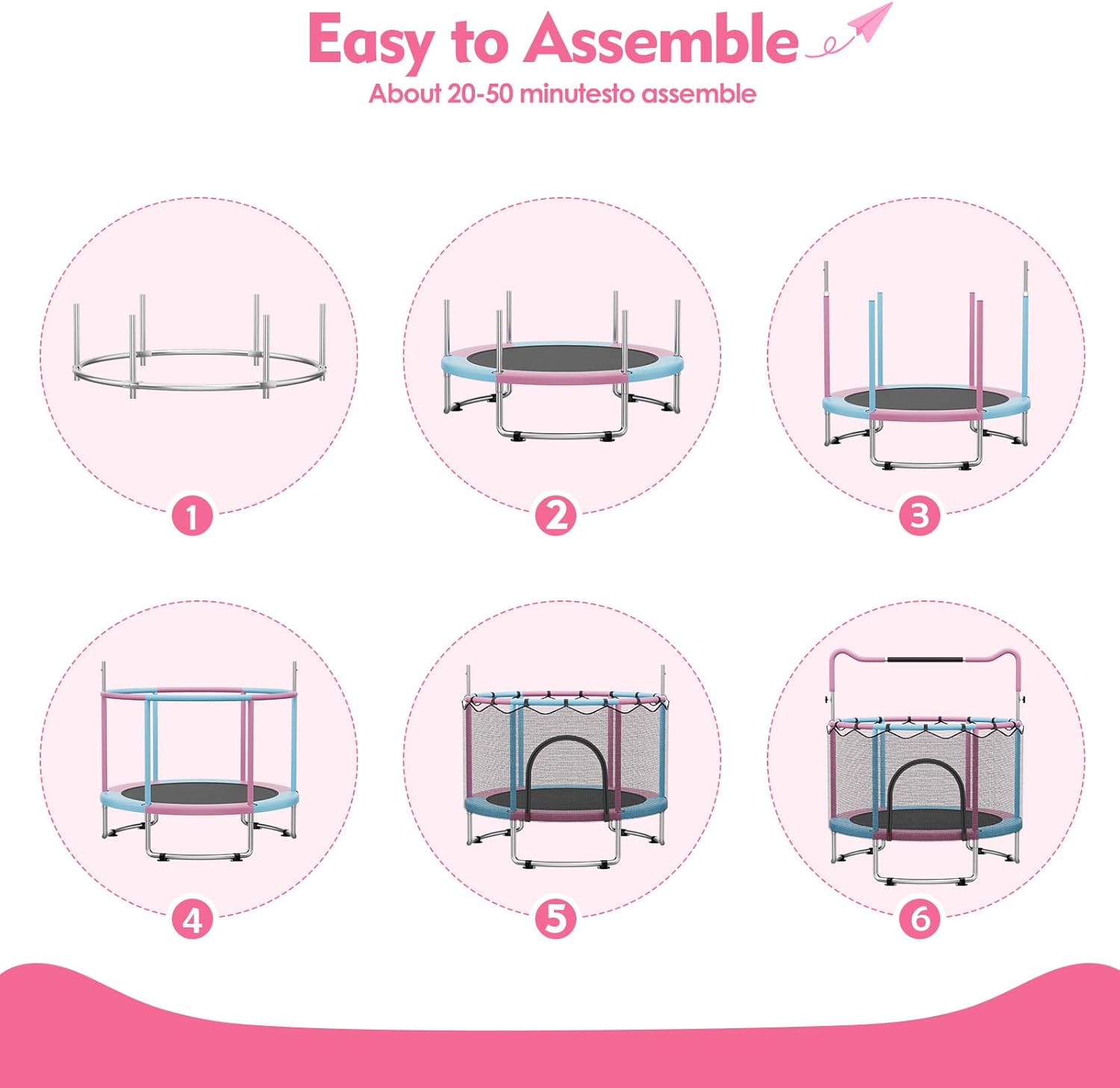 Easy to Assemble

About 20-50 minutesto assemble

1

2

3

4

5

6