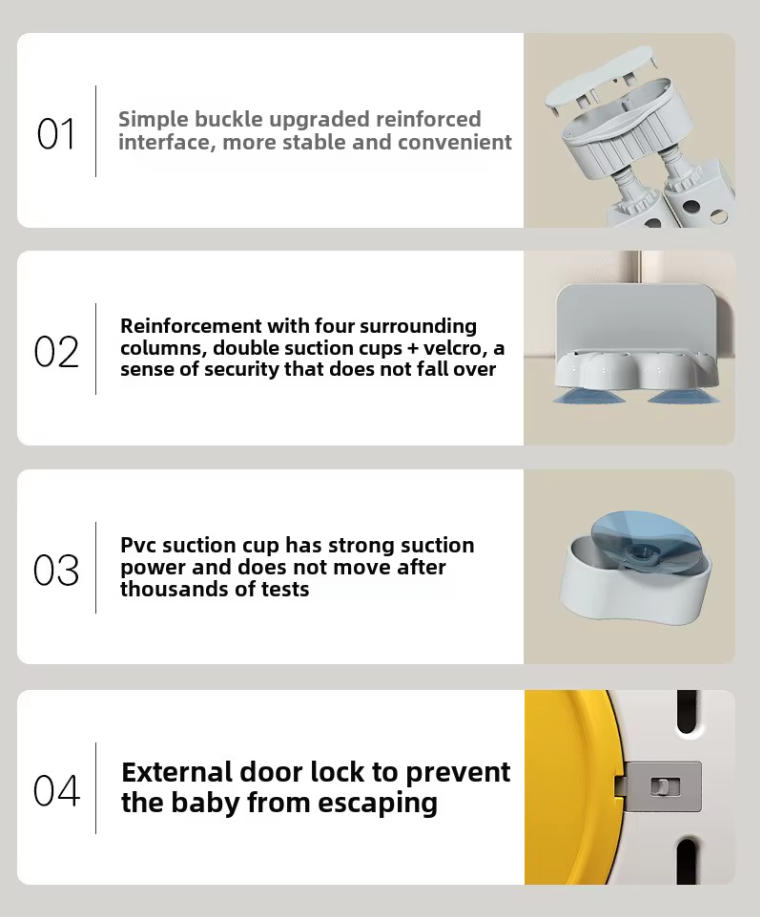 01

Simple buckle upgraded reinforced interface, more stable and convenient

02

Reinforcement with four surrounding columns, double suction cups + velcro, a sense of security that does not fall over

03

Pvc suction cup has strong suction power and does not move after thousands of tests

04

External door lock to prevent the baby from escaping