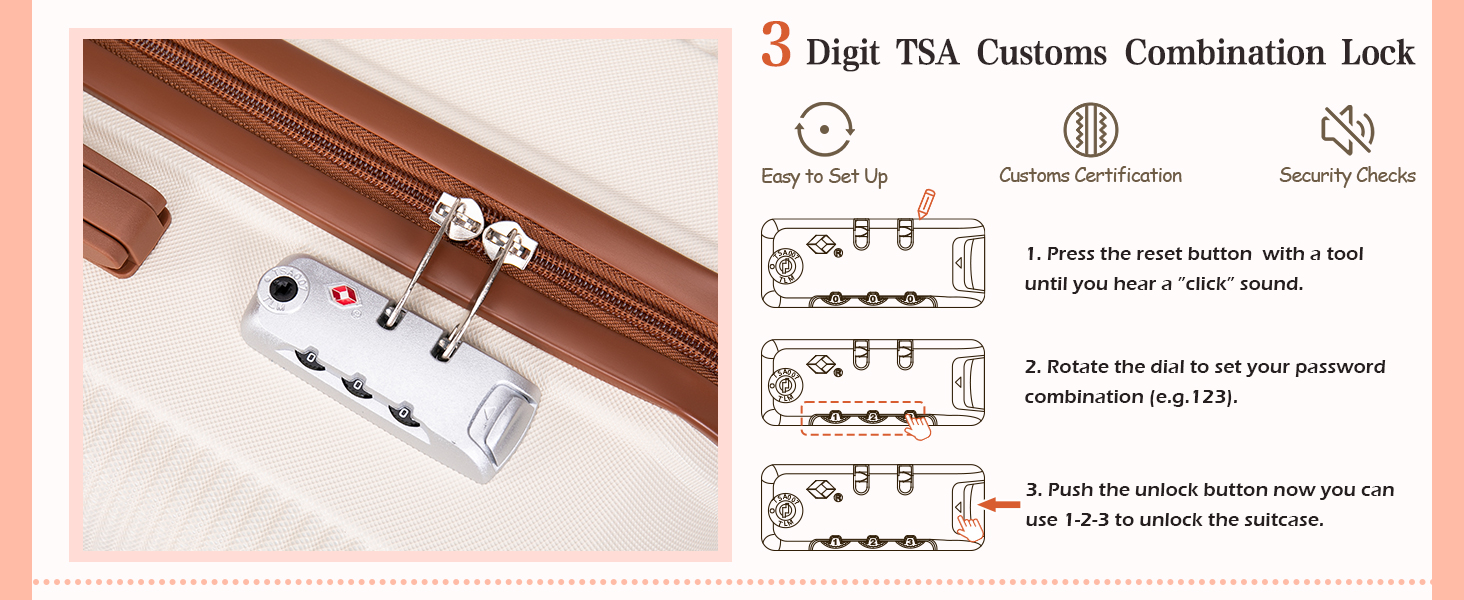 3 Digit TSA Customs Combination Lock

Easy to Set Up

Customs Certification

Security Checks

1. Press the reset button with a tool until you hear a "click" sound.

2. Rotate the dial to set your password combination (e.g.123).

3. Push the unlock button now you can use 1-2-3 to unlock the suitcase.