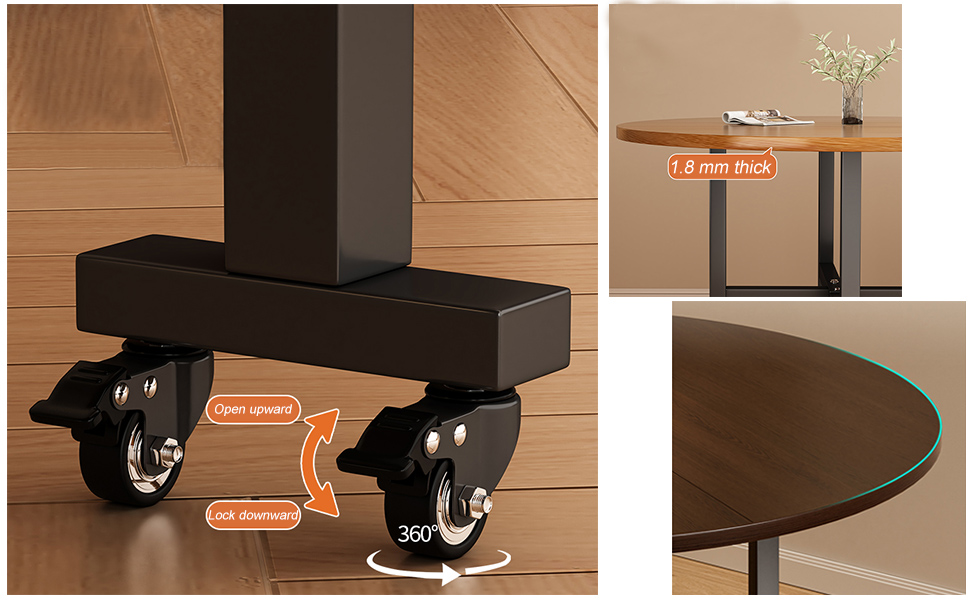 Open upward
Lock downward
360°
1.8 mm thick