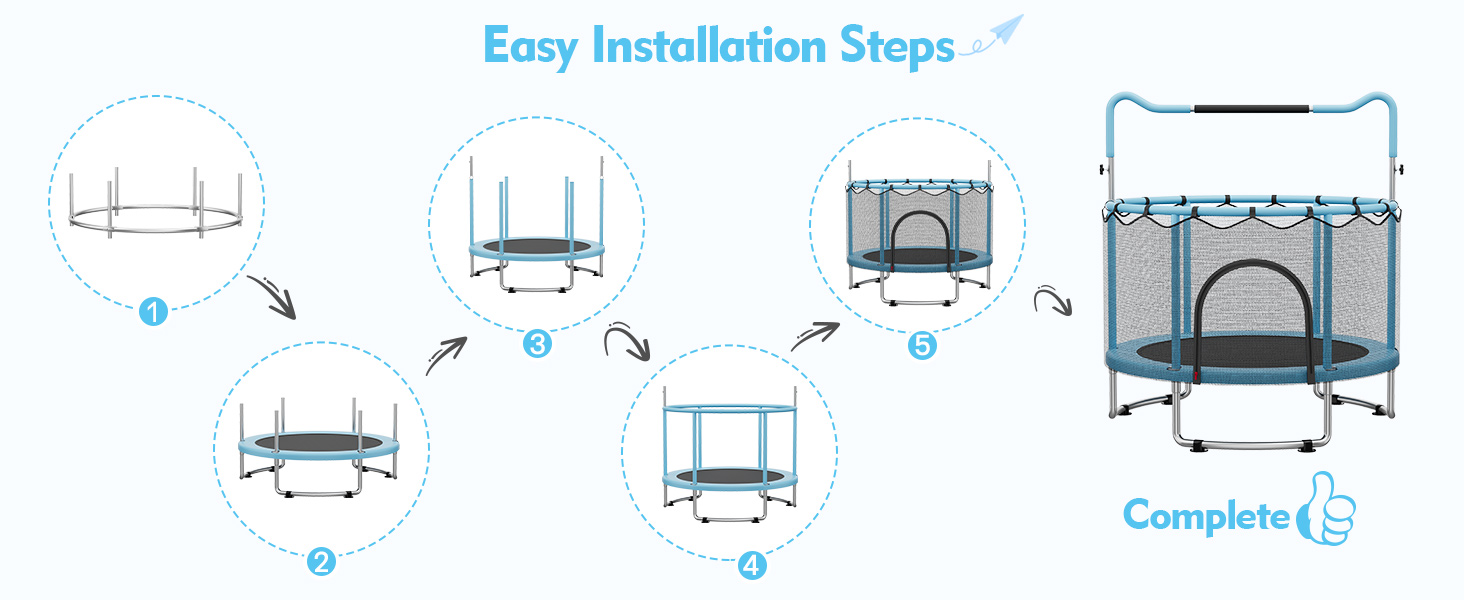 Easy Installation Steps

1

2

3

4

5

Complete