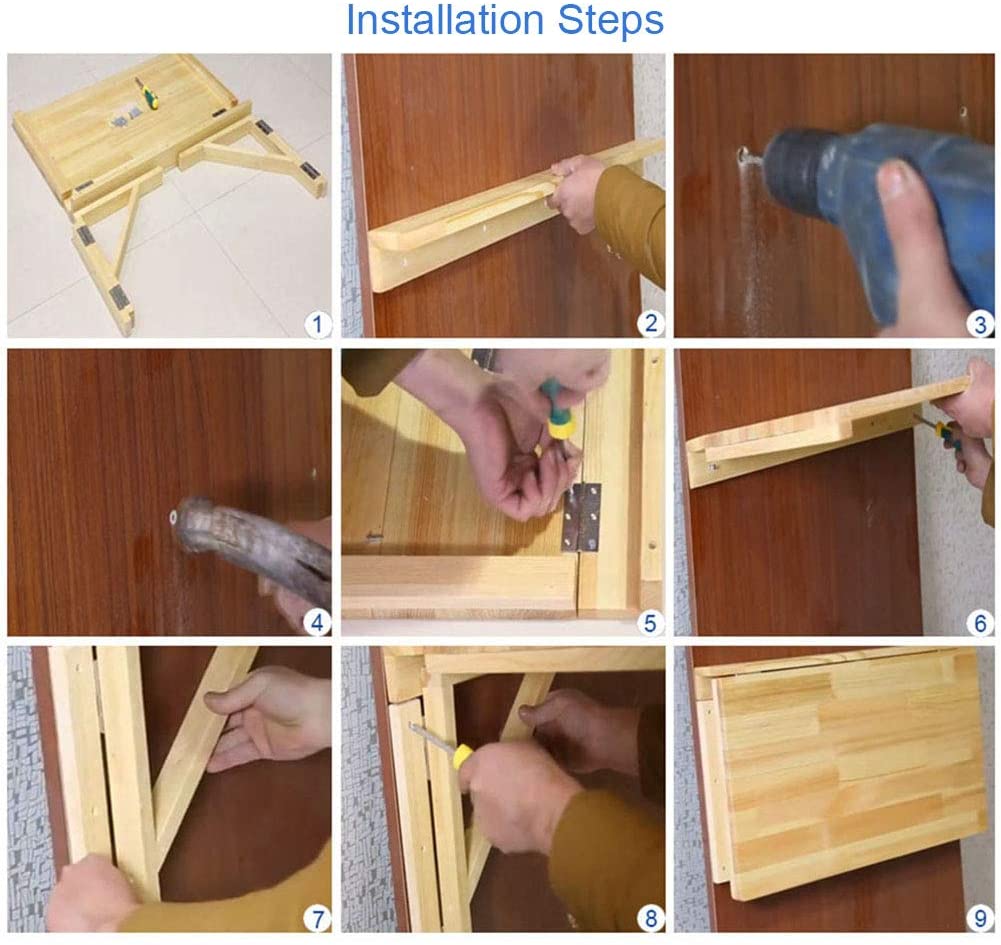 Installation Steps

1

2

3

4

5

6

7

8

9