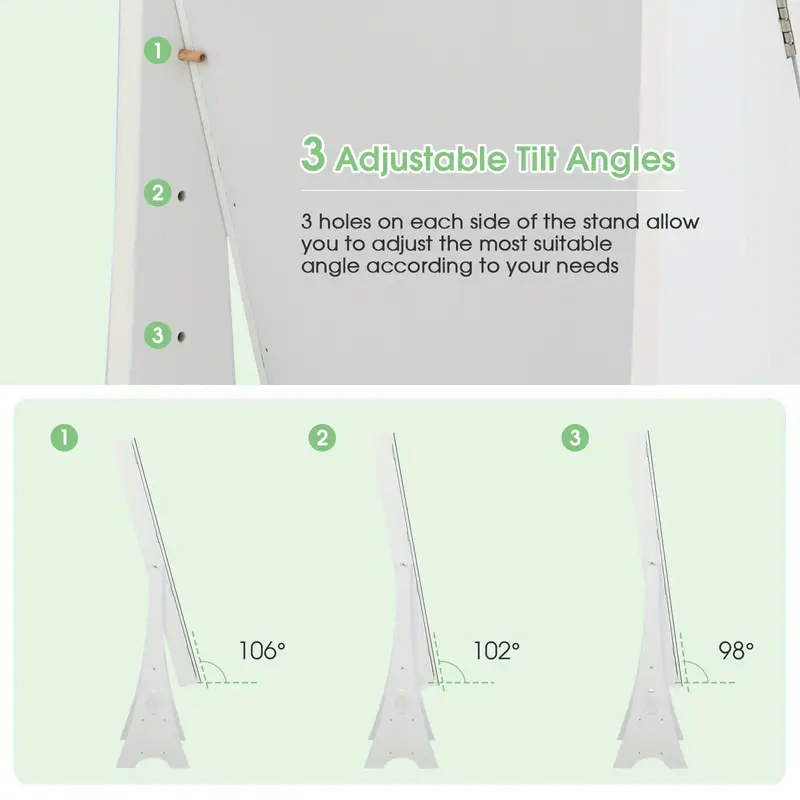 1

2

3

3 Adjustable Tilt Angles

3 holes on each side of the stand allow you to adjust the most suitable angle according to your needs

1

106°

2

102°

3

98°