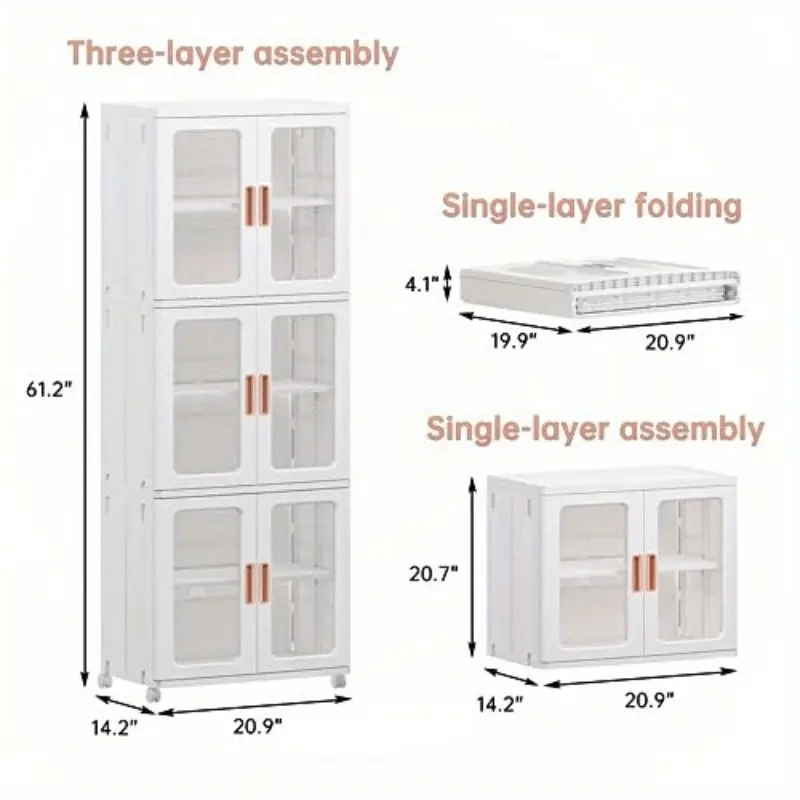 Three-layer assembly

61.2"

14.2"

20.9"

Single-layer folding

4.1"

19.9"

20.9"

Single-layer assembly

20.7"

14.2"

20.9"