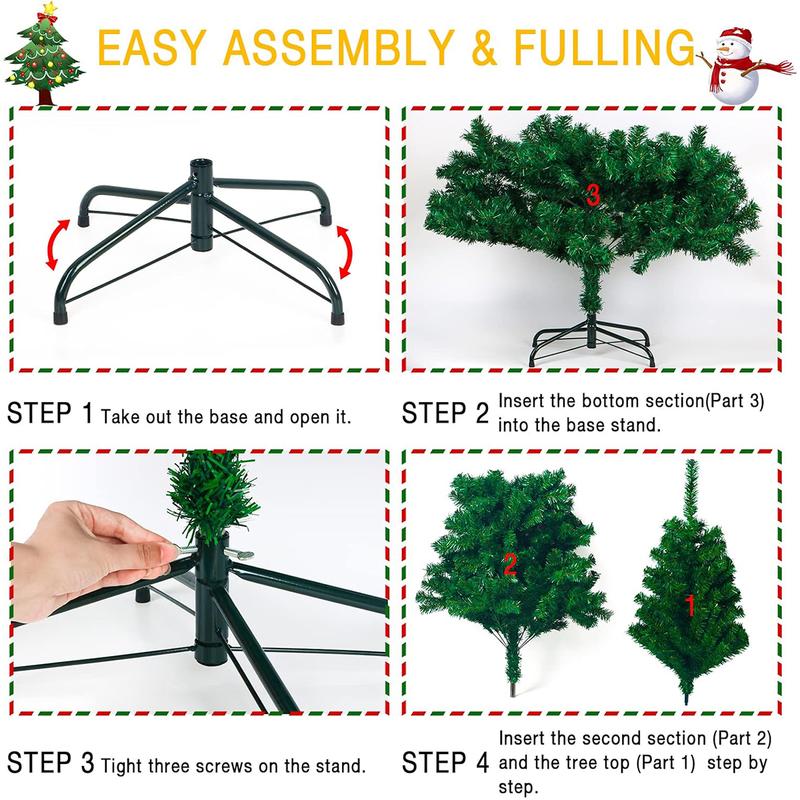 EASY ASSEMBLY & FULLING

3

STEP 1 Take out the base and open it.

STEP 2 Insert the bottom section(Part 3) into the base stand.

2

1

STEP 3 Tight three screws on the stand.

STEP 4 Insert the second section (Part 2) and the tree top (Part 1) step by step.