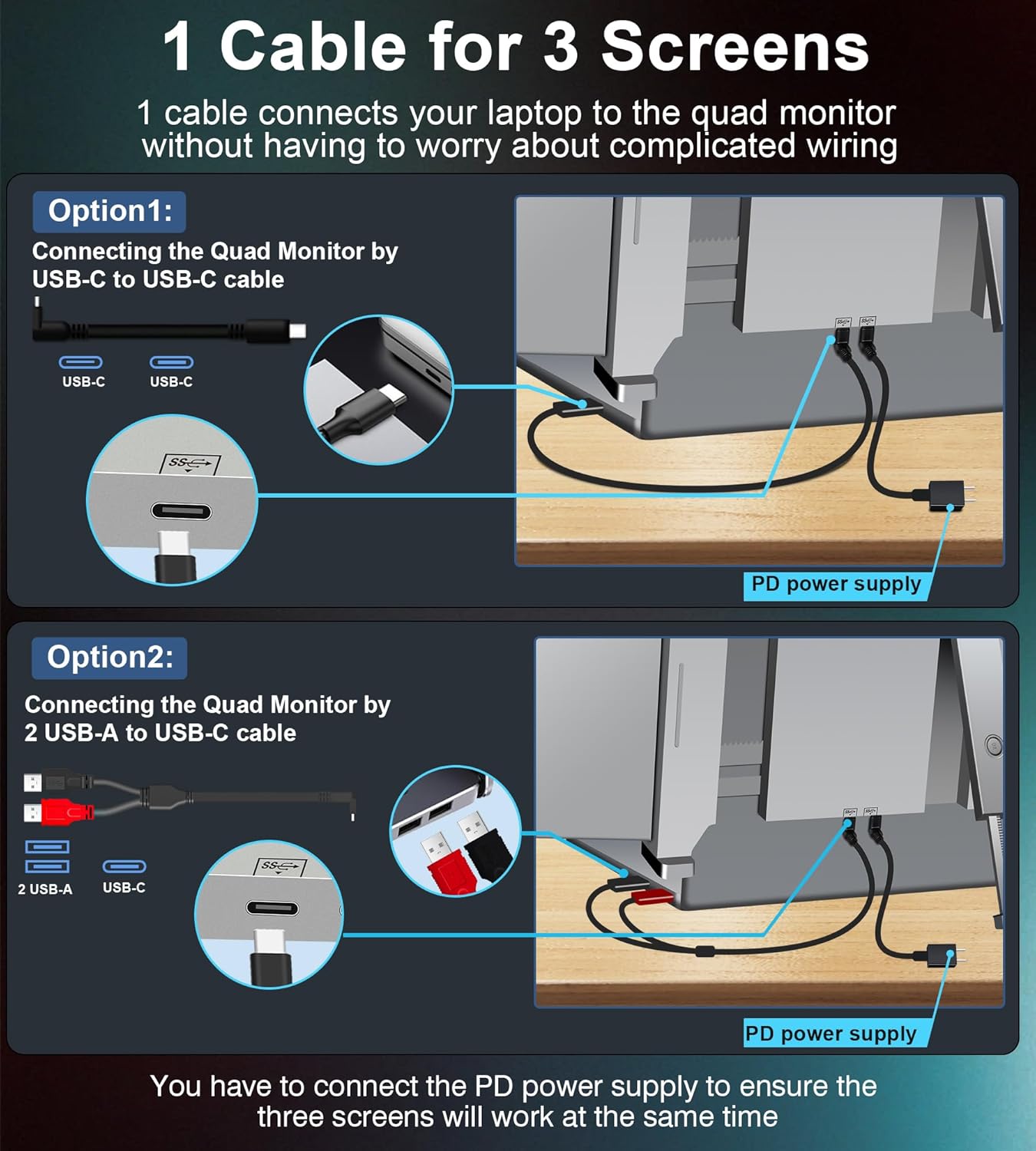 1 Cable for 3 Screens

1 cable connects your laptop to the quad monitor without having to worry about complicated wiring

Option1:

Connecting the Quad Monitor by USB-C to USB-C cable

USB-C USB-C

SS

PD power supply

Option2:

Connecting the Quad Monitor by 2 USB-A to USB-C cable

2 USB-A USB-C

SS

PD power supply

You have to connect the PD power supply to ensure the three screens will work at the same time