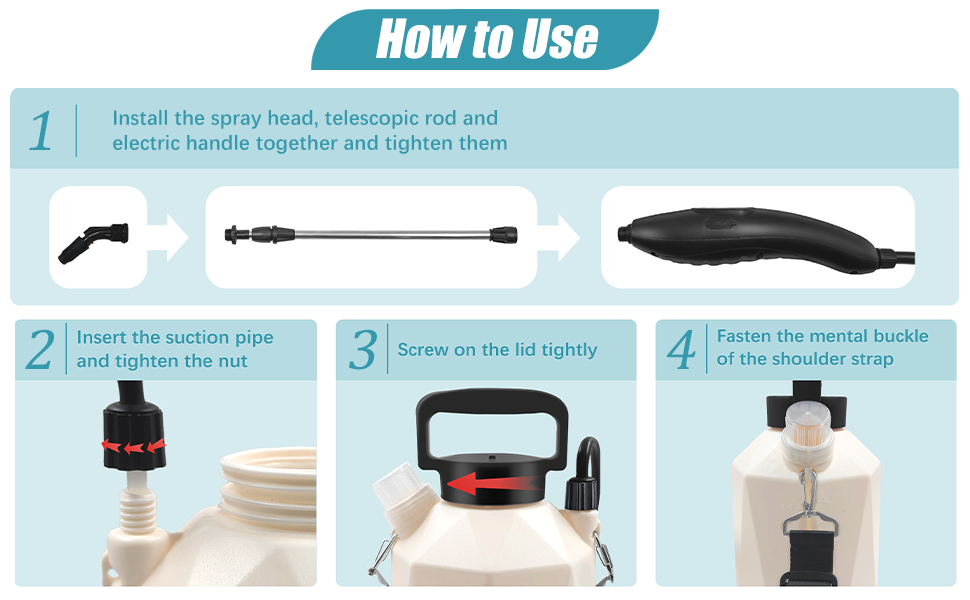 How to Use

1 Install the spray head, telescopic rod and electric handle together and tighten them

2 Insert the suction pipe and tighten the nut

3 Screw on the lid tightly

4 Fasten the mental buckle of the shoulder strap