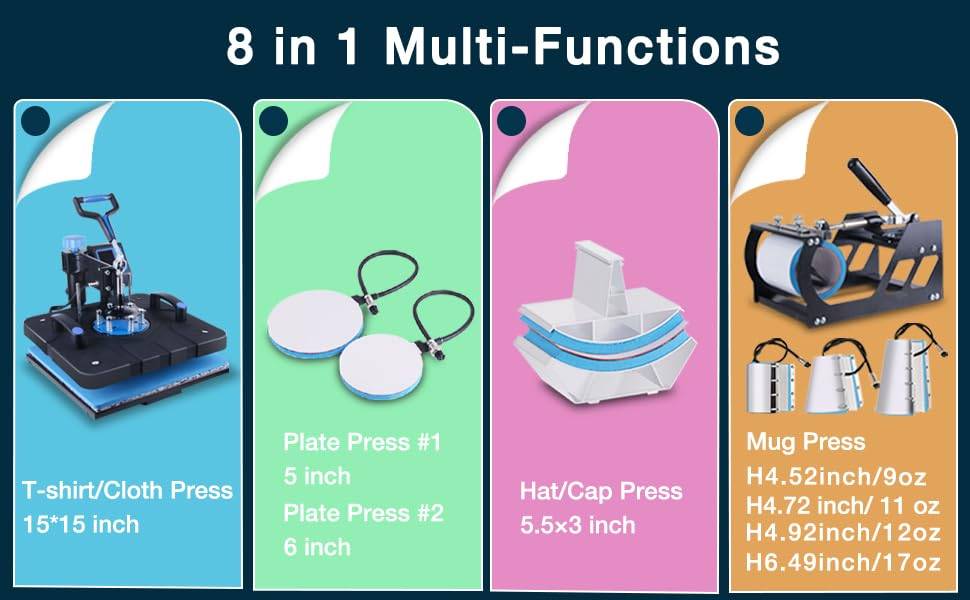 8 in 1 Multi-Functions

T-shirt/Cloth Press
15*15 inch

Plate Press #1
5 inch
Plate Press #2
6 inch

Hat/Cap Press
5.5×3 inch

Mug Press
H4.52inch/9oz
H4.72 inch/ 11 oz
H4.92inch/12oz
H6.49inch/17oz