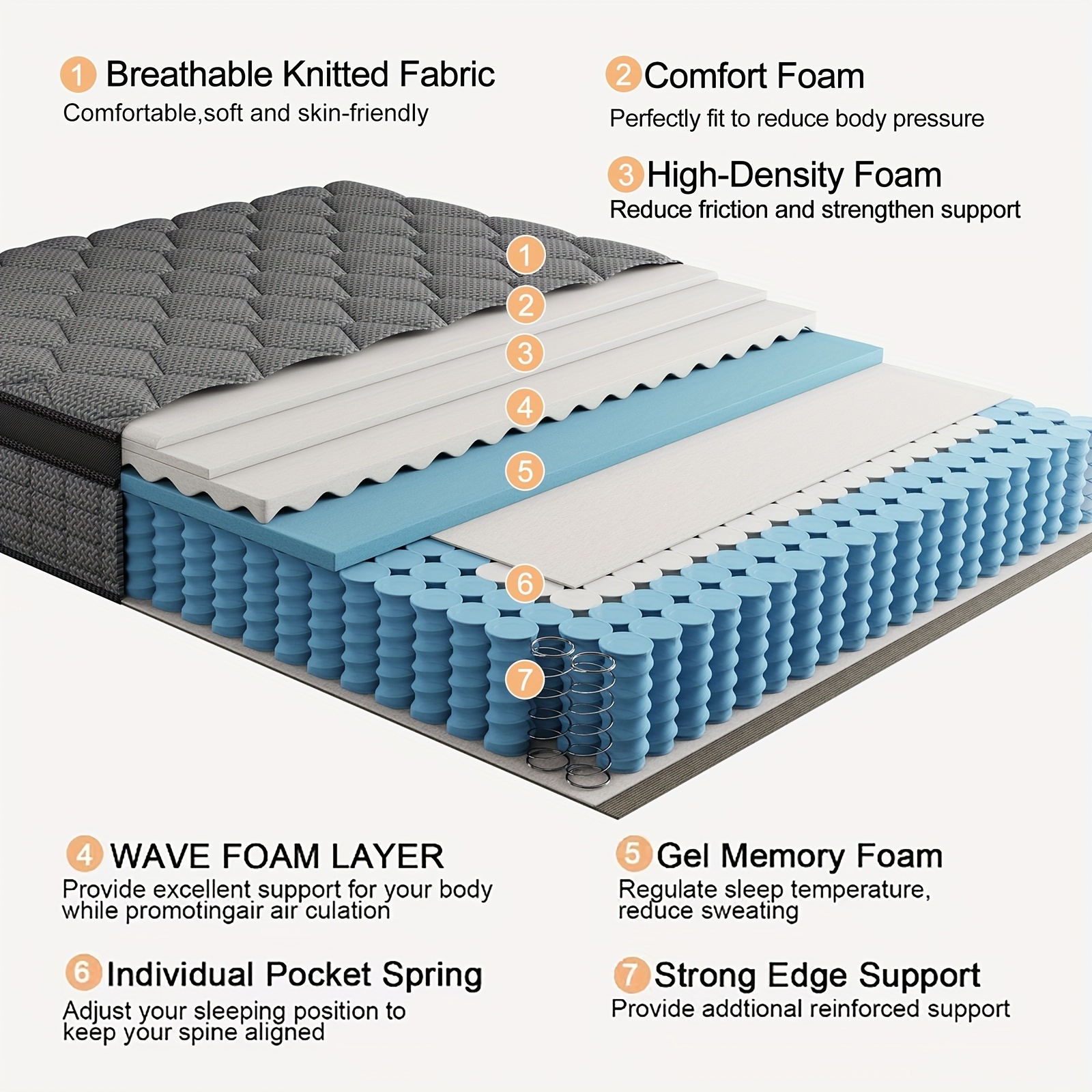 1 Breathable Knitted Fabric
Comfortable,soft and skin-friendly

2 Comfort Foam
Perfectly fit to reduce body pressure

3 High-Density Foam
Reduce friction and strengthen support

1
2
3
4
5
6
7

4 WAVE FOAM LAYER
Provide excellent support for your body while promotingair air culation

5 Gel Memory Foam
Regulate sleep temperature, reduce sweating

6 Individual Pocket Spring
Adjust your sleeping position to keep your spine aligned

7 Strong Edge Support
Provide addtional reinforced support