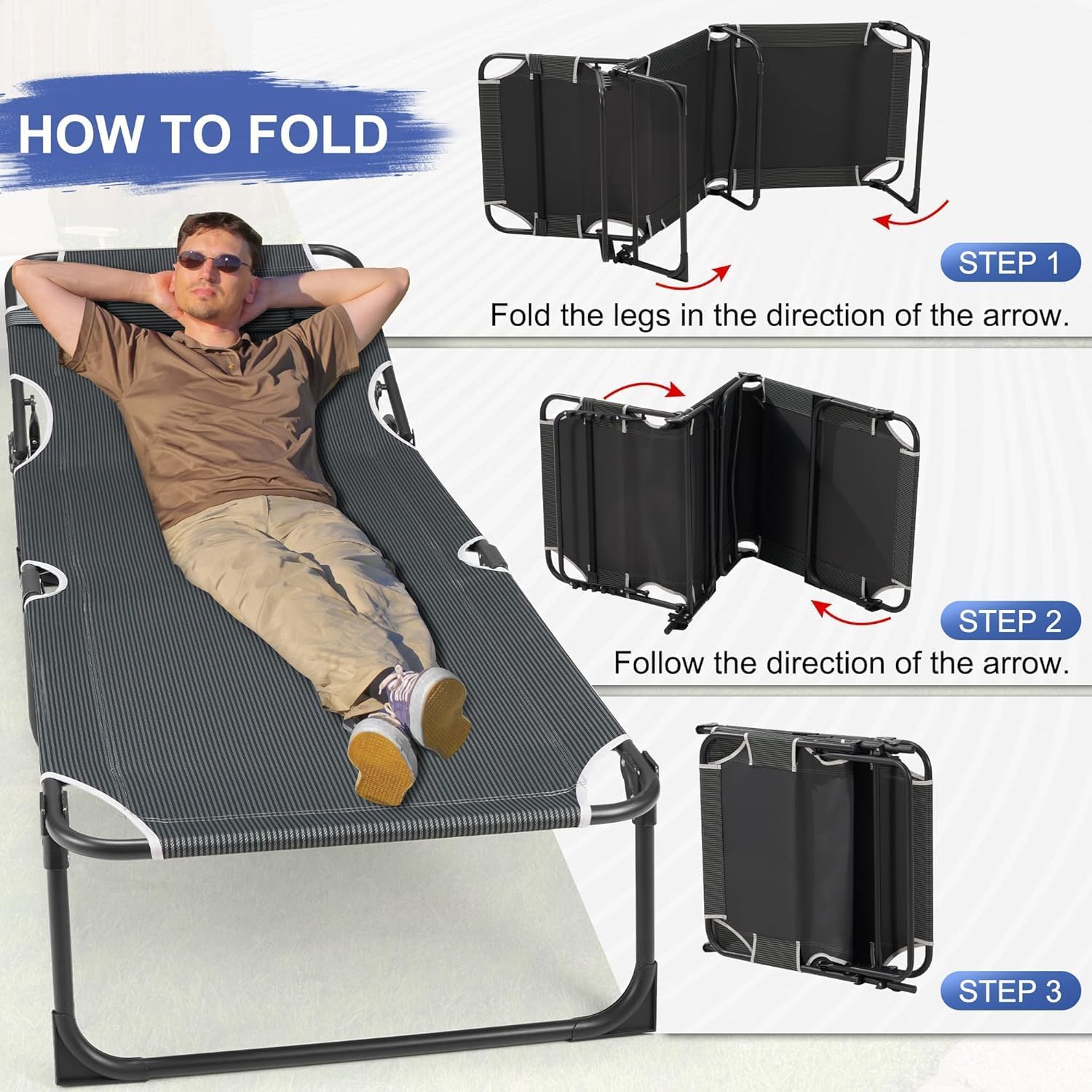 HOW TO FOLD

STEP 1
Fold the legs in the direction of the arrow.

STEP 2
Follow the direction of the arrow.

STEP 3