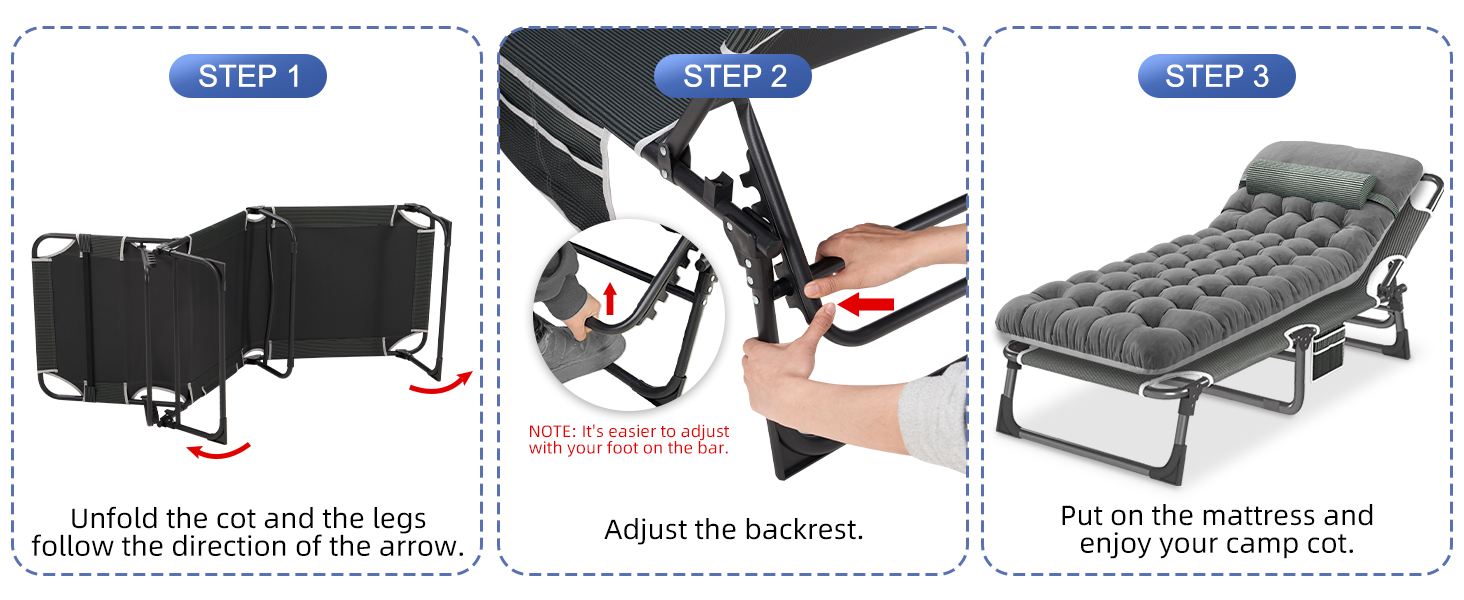 STEP 1

Unfold the cot and the legs follow the direction of the arrow.

STEP 2

NOTE: It's easier to adjust with your foot on the bar.

Adjust the backrest.

STEP 3

Put on the mattress and enjoy your camp cot.